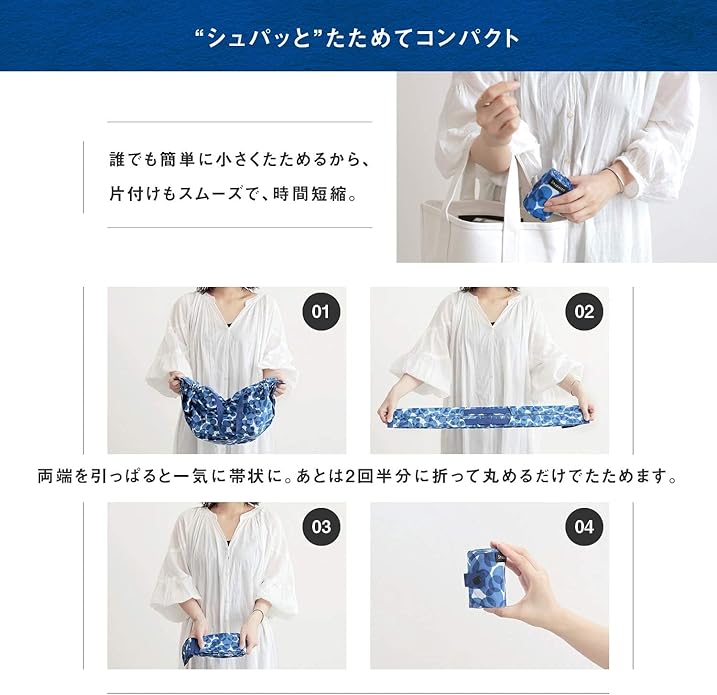 “シュパッと”たためてコンパクト

誰でも簡単に小さくたためるから、
片付けもスムーズで、時間短縮。

01

02

両端を引っぱると一気に帯状に。あとは2回半分に折って丸めるだけでたためます。

03

04