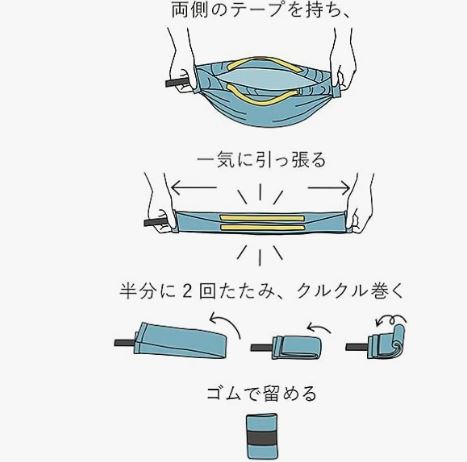 両側のテープを持ち、

一気に引っ張る

半分に 2 回たたみ、クルクル巻く

ゴムで留める